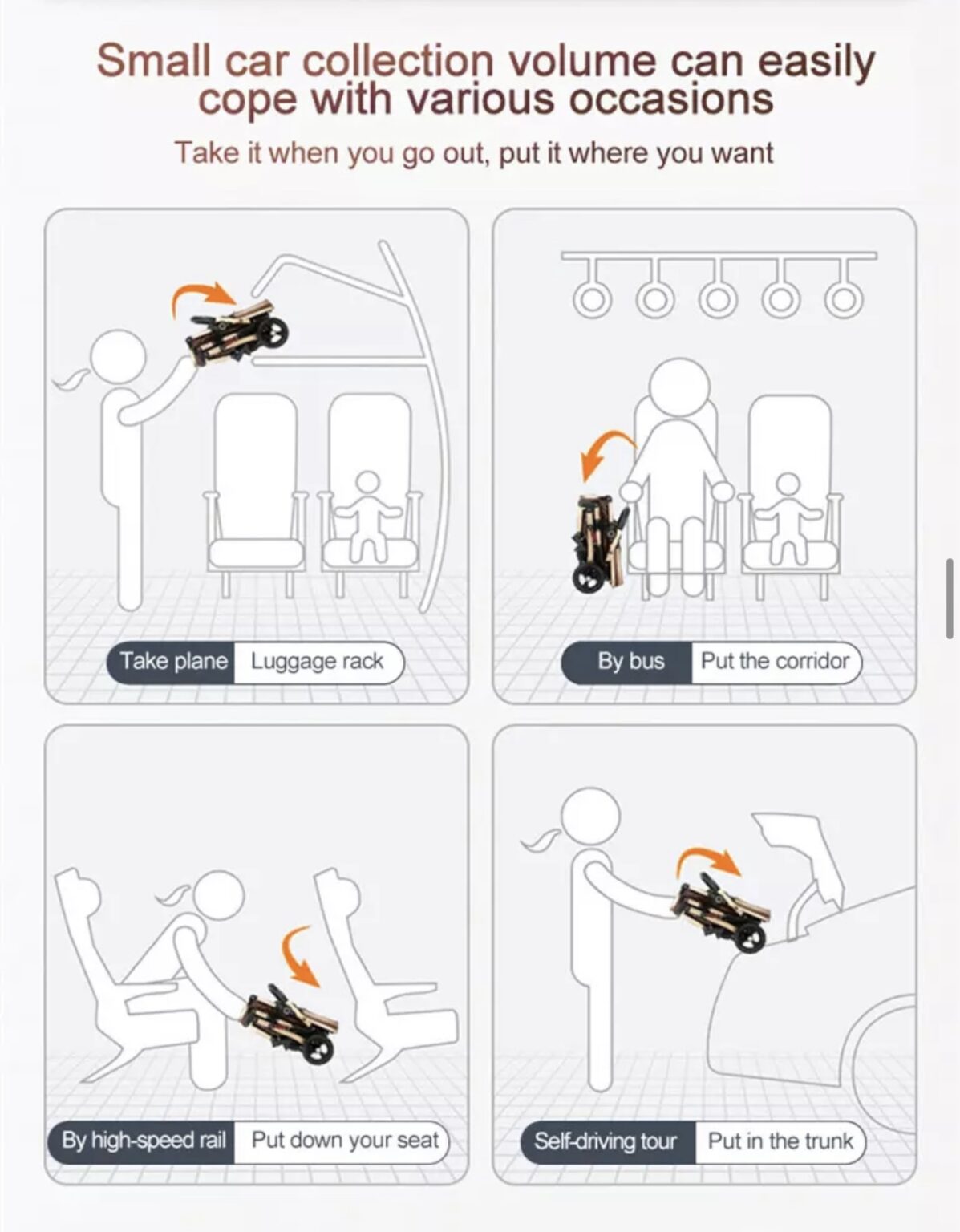 Small car collection volume can easily cope with various occasions

Take it when you go out, put it where you want

Take plane Luggage rack

By bus Put the corridor

By high-speed rail Put down your seat

Self-driving tour Put in the trunk